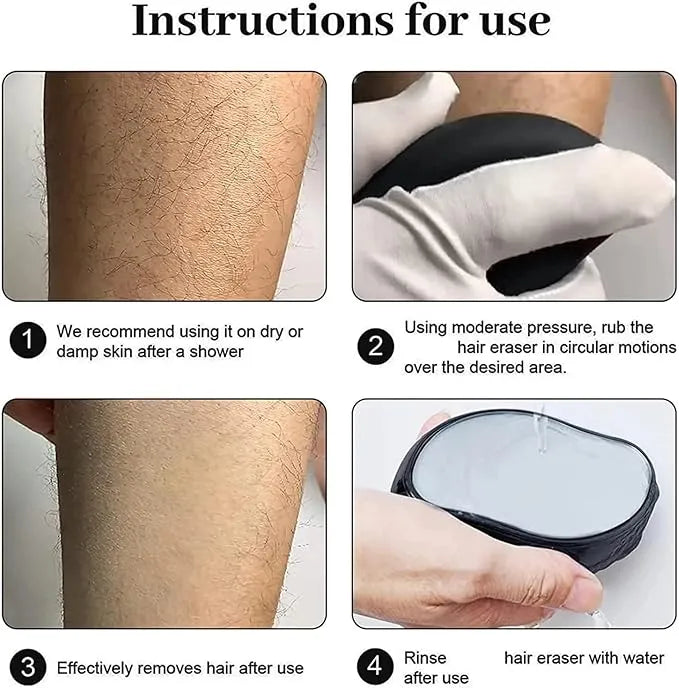 Instructions for use

1 We recommend using it on dry or damp skin after a shower

2 Using moderate pressure, rub the hair eraser in circular motions over the desired area.

3 Effectively removes hair after use

4 Rinse hair eraser with water after use