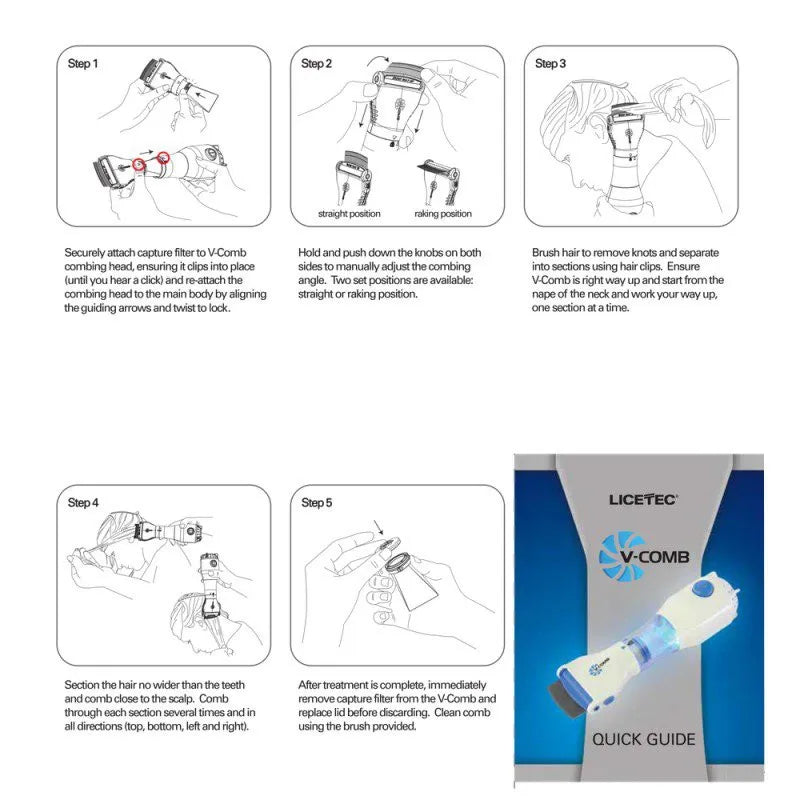 Step 1

Securely attach capture filter to V-Comb combing head, ensuring it clips into place (until you hear a click) and re-attach the combing head to the main body by aligning the guiding arrows and twist to lock.

Step 2

straight position

raking position

Hold and push down the knobs on both sides to manually adjust the combing angle. Two set positions are available: straight or raking position.

Step 3

Brush hair to remove knots and separate into sections using hair clips. Ensure V-Comb is right way up and start from the nape of the neck and work your way up, one section at a time.

Step 4

Section the hair no wider than the teeth and comb close to the scalp. Comb through each section several times and in all directions (top, bottom, left and right).

Step 5

After treatment is complete, immediately remove capture filter from the V-Comb and replace lid before discarding. Clean comb using the brush provided.

LICETEC

V-COMB

QUICK GUIDE