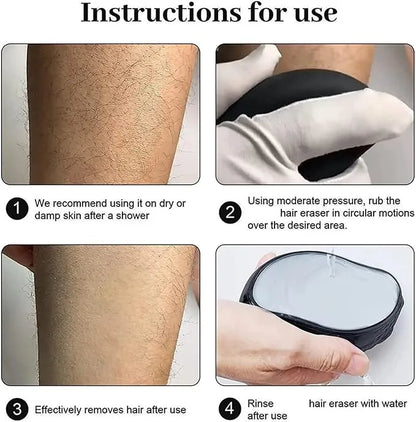 Instructions for use

1 We recommend using it on dry or damp skin after a shower

2 Using moderate pressure, rub the hair eraser in circular motions over the desired area.

3 Effectively removes hair after use

4 Rinse hair eraser with water after use