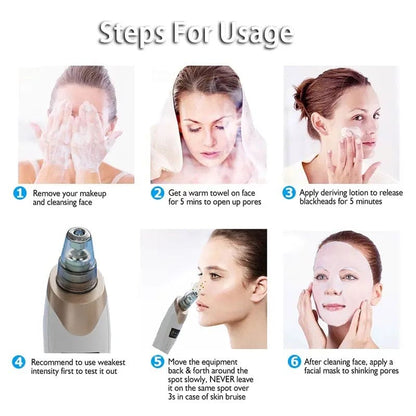 Steps For Usage

1 Remove your makeup and cleansing face

2 Get a warm towel on face for 5 mins to open up pores

3 Apply deriving lotion to release blackheads for 5 minutes

4 Recommend to use weakest intensity first to test it out

5 Move the equipment back & forth around the spot slowly, NEVER leave it on the same spot over 3s in case of skin bruise

6 After cleaning face, apply a facial mask to shinking pores